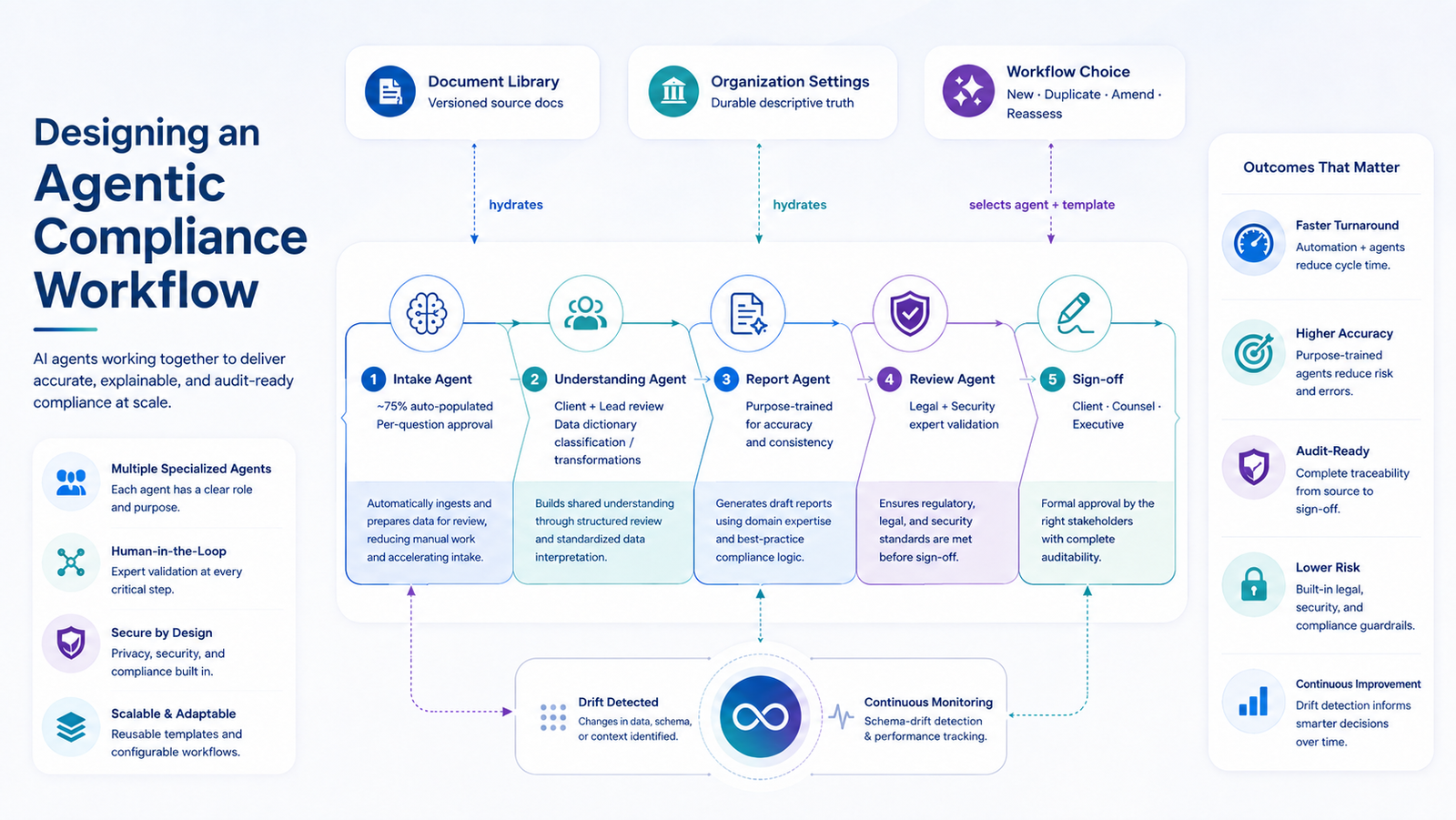 Designing an Agentic Compliance Workflow

AI agents working together to deliver accurate, explainable, and audit-ready compliance at scale.

Multiple Specialized Agents
Each agent has a clear role and purpose.

Human-in-the-Loop
Expert validation at every critical step.

Secure by Design
Privacy, security, and compliance built in.

Scalable & Adaptable
Reusable templates and configurable workflows.

Document Library
Versioned source docs

Organization Settings
Durable descriptive truth

Workflow Choice
New · Duplicate · Amend · Reassess

hydrates

hydrates

selects agent + template

1 Intake Agent
~75% auto-populated
Per-question approval

Automatically ingests and prepares data for review, reducing manual work and accelerating intake.

2 Understanding Agent
Client + Lead review
Data dictionary classification / transformations

Builds shared understanding through structured review and standardized data interpretation.

3 Report Agent
Purpose-trained for accuracy and consistency

Generates draft reports using domain expertise and best-practice compliance logic.

4 Review Agent
Legal + Security expert validation

Ensures regulatory, legal, and security standards are met before sign-off.

5 Sign-off
Client · Counsel · Executive

Formal approval by the right stakeholders with complete auditability.

Drift Detected
Changes in data, schema, or context identified.

Continuous Monitoring
Schema-drift detection & performance tracking.

Outcomes That Matter

Faster Turnaround
Automation + agents reduce cycle time.

Higher Accuracy
Purpose-trained agents reduce risk and errors.

Audit-Ready
Complete traceability from source to sign-off.

Lower Risk
Built-in legal, security, and compliance guardrails.

Continuous Improvement
Drift detection informs smarter decisions over time.